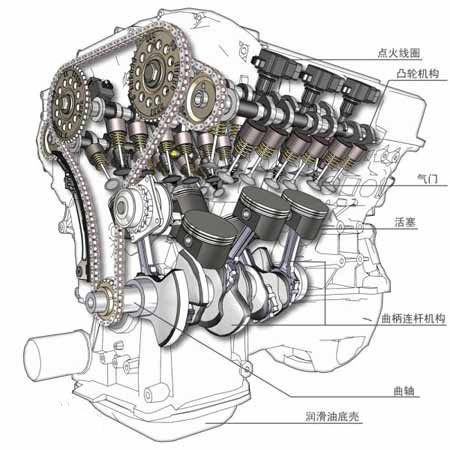 点火线圈
凸轮机构
气门
活塞
曲柄连杆机构
曲轴
润滑油底壳